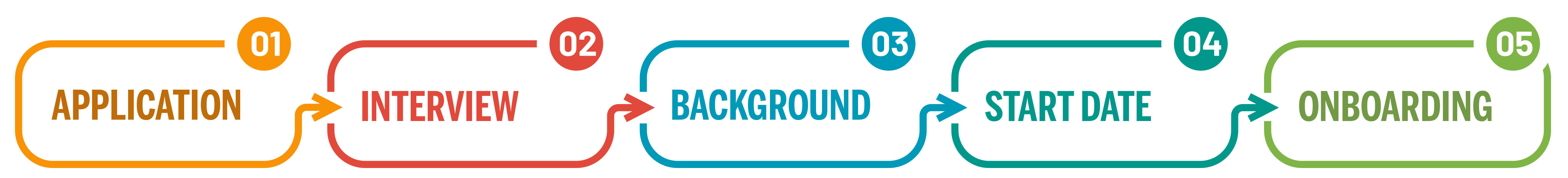 01
APPLICATION

02
INTERVIEW

03
BACKGROUND

04
START DATE

05
ONBOARDING